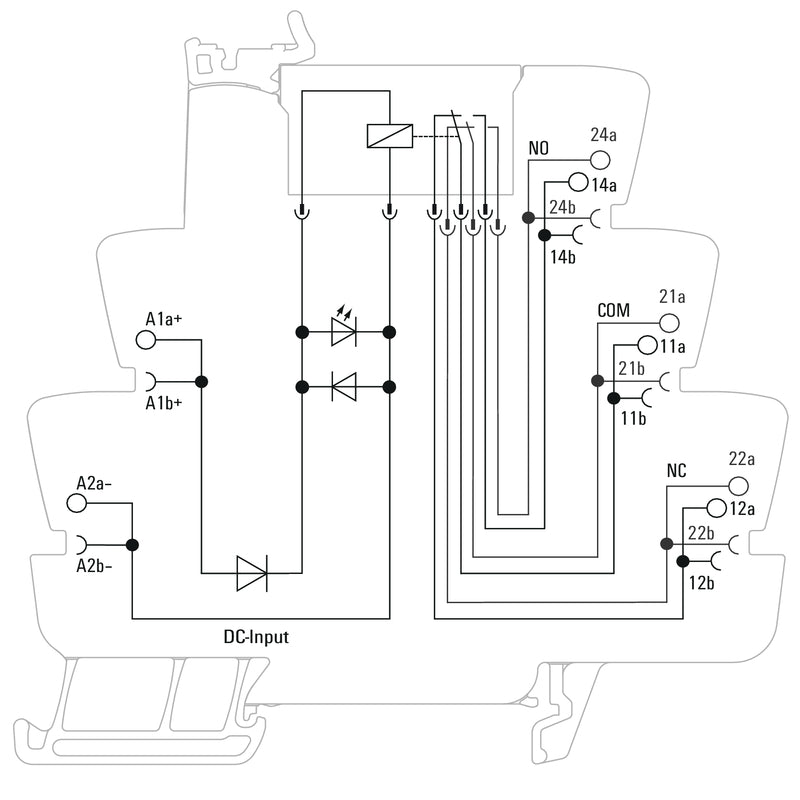 NO
24a
14a
24b
14b
A1a+
A1b+
COM
21a
11a
21b
11b
A2a-
A2b-
NC
22a
12a
22b
12b
DC-Input