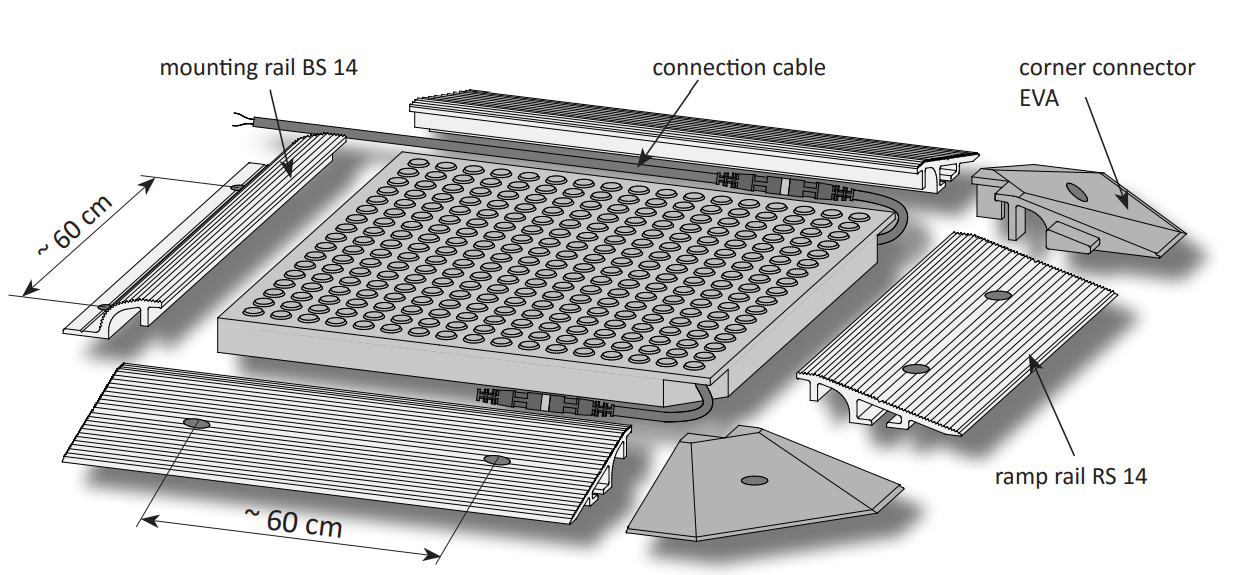 mounting rail BS 14
connection cable
corner connector EVA
~ 60 cm
ramp rail RS 14
~ 60 cm